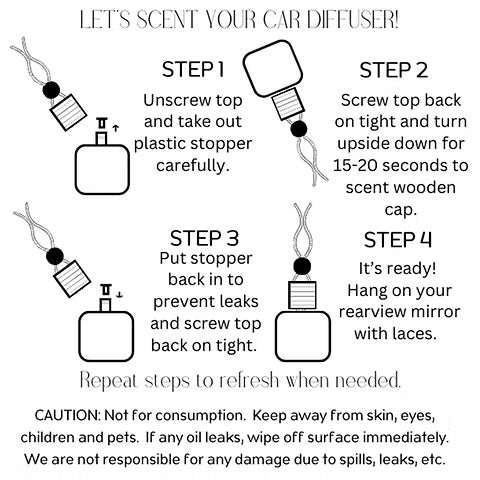 LET'S SCENT YOUR CAR DIFFUSER!

STEP 1
Unscrew top and take out plastic stopper carefully.

STEP 2
Screw top back on tight and turn upside down for 15-20 seconds to scent wooden cap.

STEP 3
Put stopper back in to prevent leaks and screw top back on tight.

STEP 4
It's ready! Hang on your rearview mirror with laces.

Repeat steps to refresh when needed.

CAUTION: Not for consumption. Keep away from skin, eyes, children and pets. If any oil leaks, wipe off surface immediately. We are not responsible for any damage due to spills, leaks, etc.